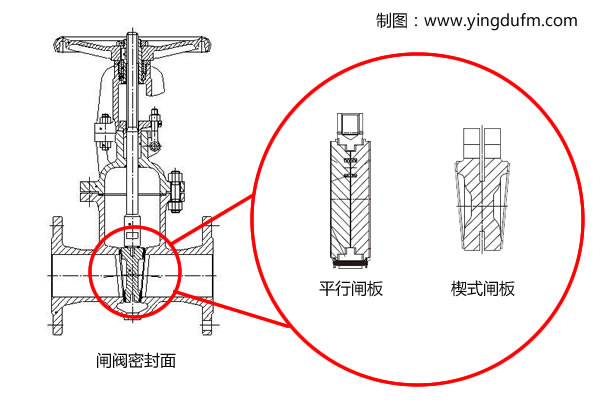 制图：www.yingdufm.com

平行闸板

楔式闸板

闸阀密封面